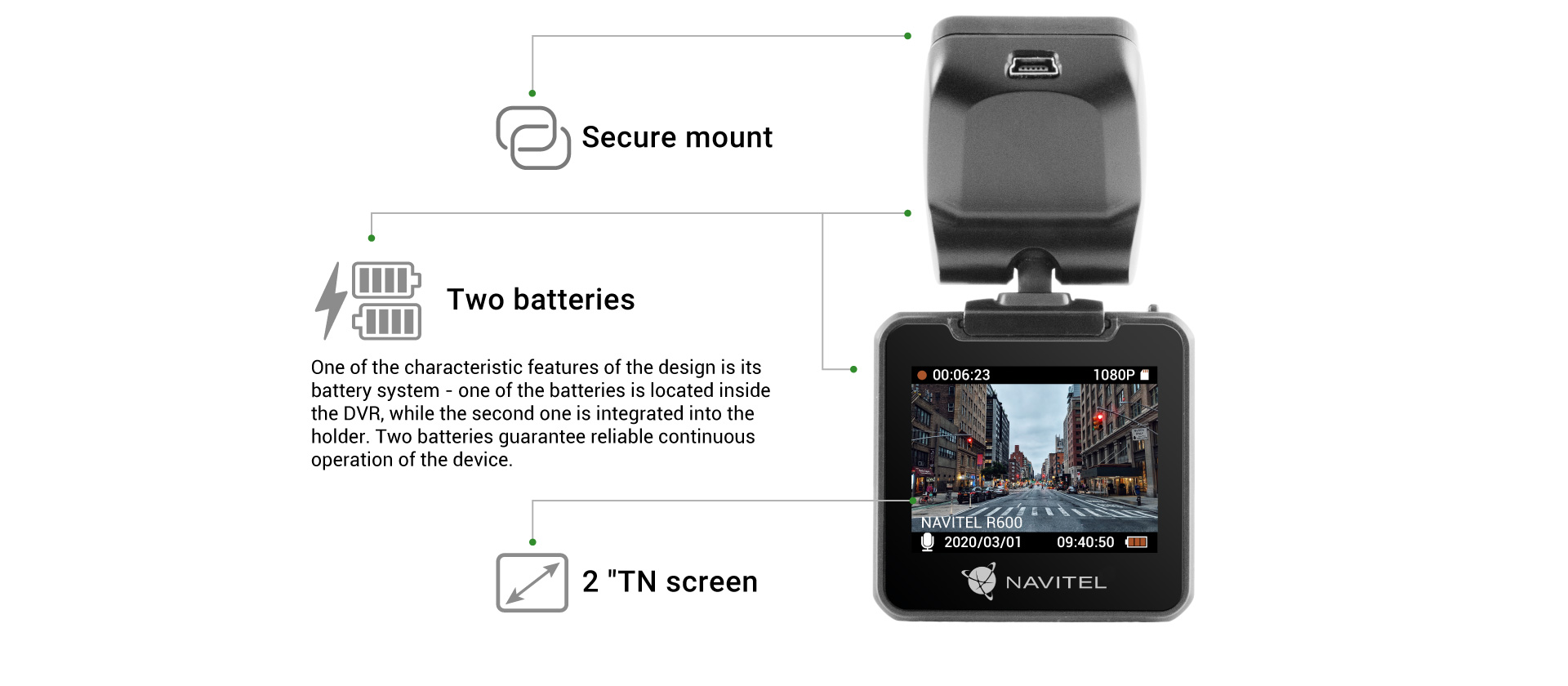 Secure mount

Two batteries

One of the characteristic features of the design is its battery system - one of the batteries is located inside the DVR, while the second one is integrated into the holder. Two batteries guarantee reliable continuous operation of the device.

2 "TN screen

00:06:23 1080P

NAVITEL R600

2020/03/01 09:40:50

NAVITEL